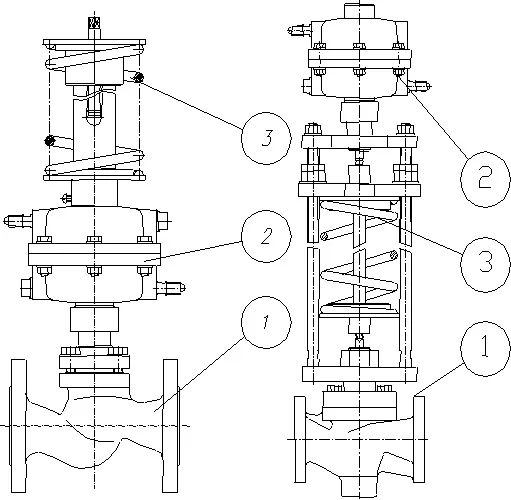 3
2
1
2
3
1